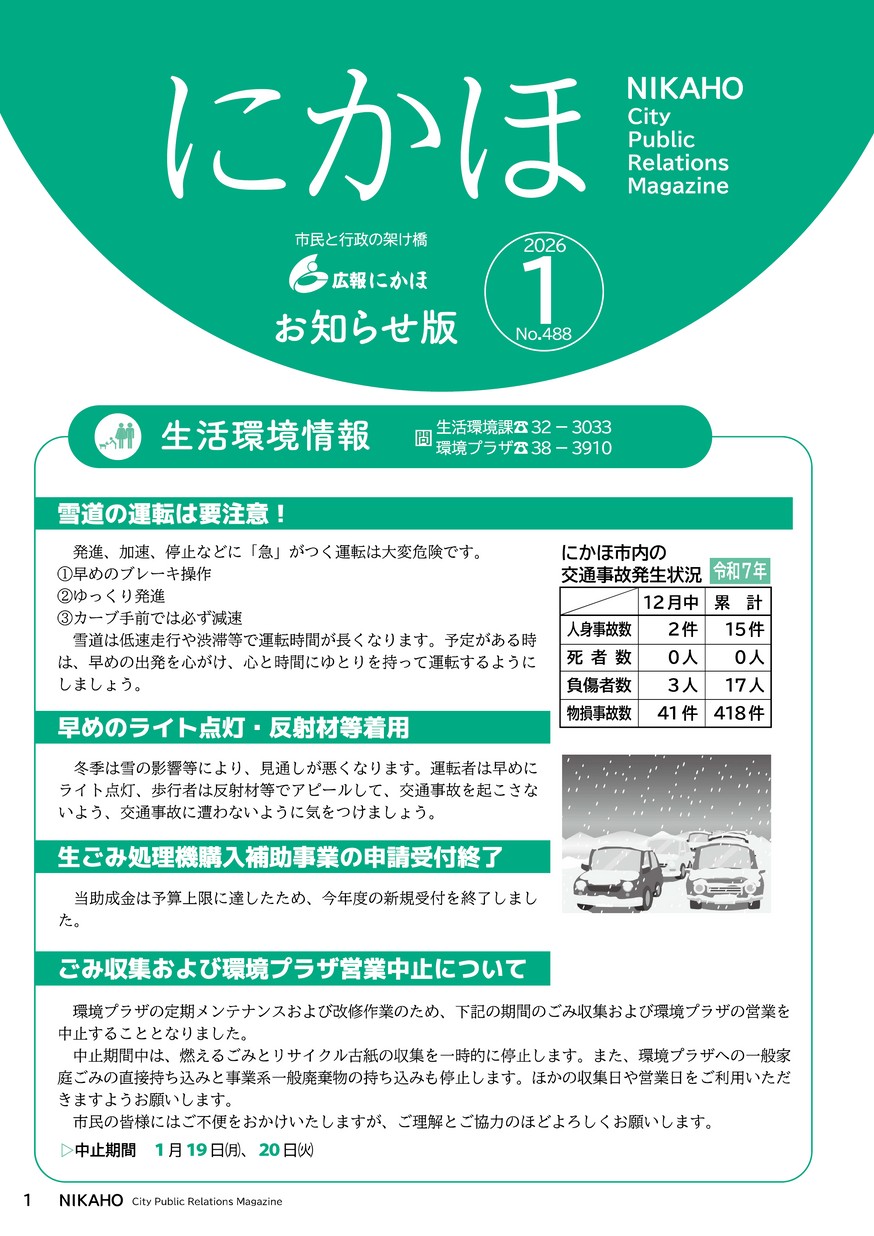 にかほ

NIKAHO City Public Relations Magazine

市民と行政の架け橋
広報にかほ
お知らせ版

2026
1
No.488

生活環境情報

問 生活環境課☎32－3033
環境プラザ☎38－3910

雪道の運転は要注意！

発進、加速、停止などに「急」がつく運転は大変危険です。
①早めのブレーキ操作
②ゆっくり発進
③カーブ手前では必ず減速
雪道は低速走行や渋滞等で運転時間が長くなります。予定がある時は、早めの出発を心がけ、心と時間にゆとりを持って運転するようにしましょう。

にかほ市内の交通事故発生状況 令和7年

| | 12月中 | 累　計 |
|---|---|---|
| 人身事故数 | 2件 | 15件 |
| 死 者 数 | 0人 | 0人 |
| 負傷者数 | 3人 | 17人 |
| 物損事故数 | 41件 | 418件 |

早めのライト点灯・反射材等着用

冬季は雪の影響等により、見通しが悪くなります。運転者は早めにライト点灯、歩行者は反射材等でアピールして、交通事故を起こさないよう、交通事故に遭わないように気をつけましょう。

生ごみ処理機購入補助事業の申請受付終了

当助成金は予算上限に達したため、今年度の新規受付を終了しました。

ごみ収集および環境プラザ営業中止について

環境プラザの定期メンテナンスおよび改修作業のため、下記の期間のごみ収集および環境プラザの営業を中止することとなりました。
中止期間中は、燃えるごみとリサイクル古紙の収集を一時的に停止します。また、環境プラザへの一般家庭ごみの直接持ち込みと事業系一般廃棄物の持ち込みも停止します。ほかの収集日や営業日をご利用いただきますようお願いします。
市民の皆様にはご不便をおかけいたしますが、ご理解とご協力のほどよろしくお願いします。

▷中止期間　1月19日(月)、20日(火)

1　NIKAHO City Public Relations Magazine